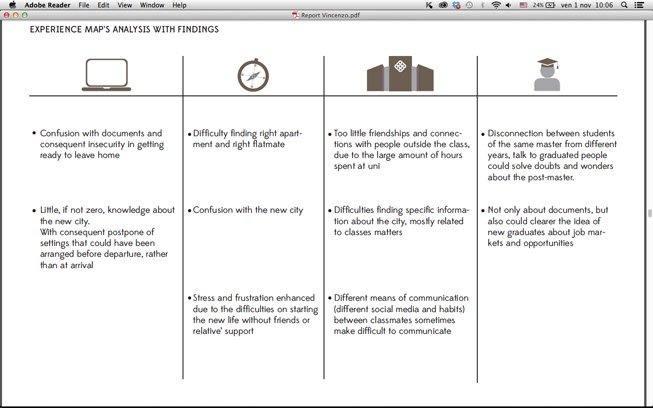 Adobe Reader File Edit View Window Help

24% ven 1 nov 10:06

Report Vincenzo.pdf

EXPERIENCE MAP'S ANALYSIS WITH FINDINGS

• Confusion with documents and consequent insecurity in getting ready to leave home

• Little, if not zero, knowledge about the new city.
With consequent postpone of settings that could have been arranged before departure, rather than at arrival

• Difficulty finding right apartment and right flatmate

• Confusion with the new city

• Stress and frustration enhanced due to the difficulties on starting the new life without friends or relative' support

• Too little friendships and connections with people outside the class, due to the large amount of hours spent at uni

• Difficulties finding specific information about the city, mostly related to classes matters

• Different means of communication (different social media and habits) between classmates sometimes make difficult to communicate

• Disconnection between students of the same master from different years, talk to graduated people could solve doubts and wonders about the post-master.

• Not only about documents, but also could clearer the idea of new graduates about job markets and opportunities